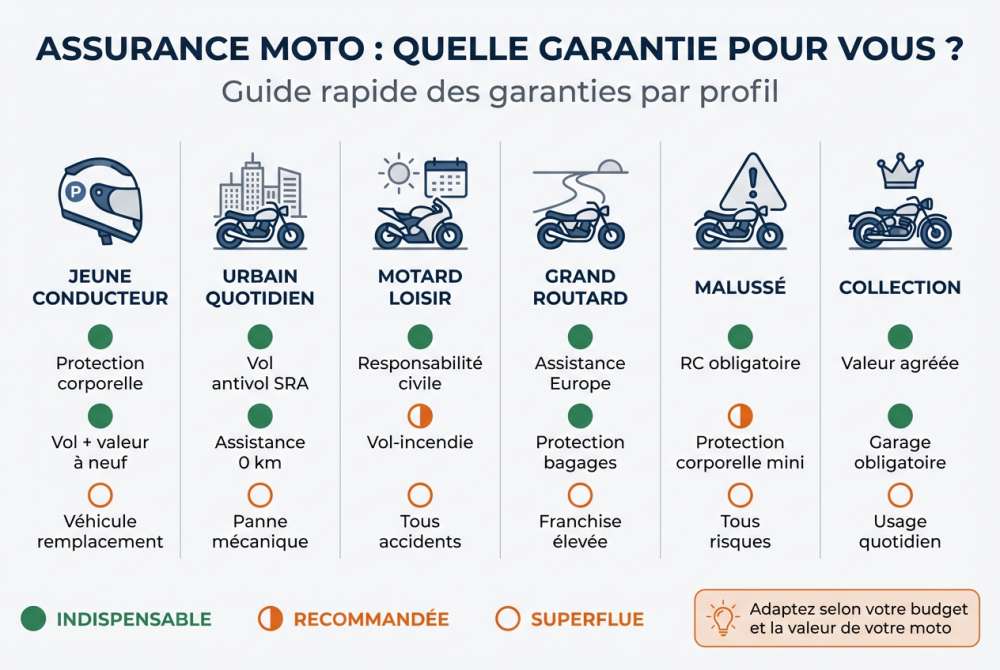 ASSURANCE MOTO : QUELLE GARANTIE POUR VOUS ?
Guide rapide des garanties par profil

P

JEUNE CONDUCTEUR
Protection corporelle
Vol + valeur à neuf
Véhicule remplacement

URBAIN QUOTIDIEN
Vol antivol SRA
Assistance 0 km
Panne mécanique

MOTARD LOISIR
Responsabilité civile
Vol-incendie
Tous accidents

GRAND ROUTARD
Assistance Europe
Protection bagages
Franchise élevée

MALUSSÉ
RC obligatoire
Protection corporelle mini
Tous risques

COLLECTION
Valeur agréée
Garage obligatoire
Usage quotidien

INDISPENSABLE
RECOMMANDÉE
SUPERFLUE

Adaptez selon votre budget et la valeur de votre moto