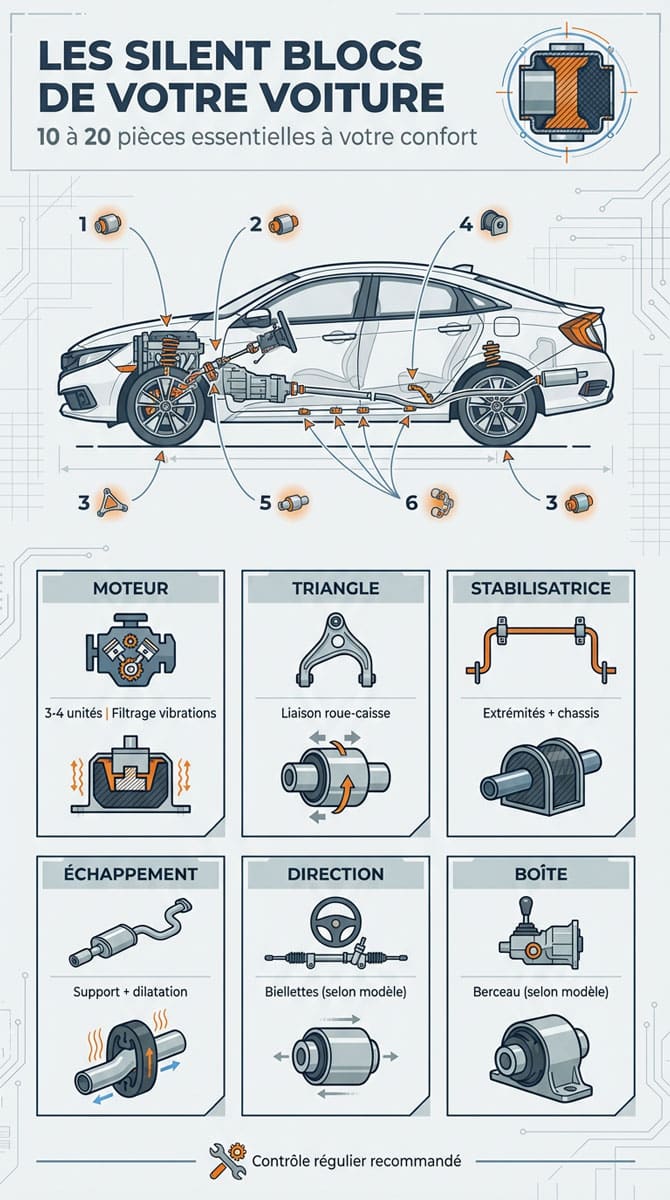 LES SILENT BLOCS DE VOTRE VOITURE

10 à 20 pièces essentielles à votre confort

1

2

4

3

5

6

3

MOTEUR

3-4 unités | Filtrage vibrations

TRIANGLE

Liaison roue-caisse

STABILISATRICE

Extrémités + chassis

ÉCHAPPEMENT

Support + dilatation

DIRECTION

Biellettes (selon modèle)

BOÎTE

Berceau (selon modèle)

Contrôle régulier recommandé