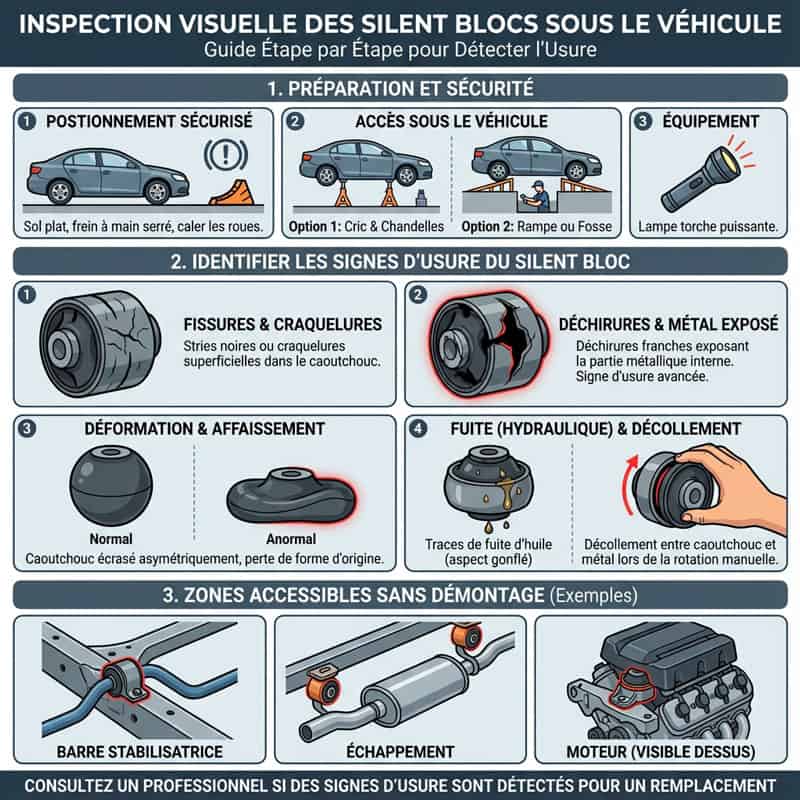 INSPECTION VISUELLE DES SILENT BLOCS SOUS LE VÉHICULE
Guide Étape par Étape pour Détecter l'Usure

1. PRÉPARATION ET SÉCURITÉ

1 POSTIONNEMENT SÉCURISÉ
Sol plat, frein à main serré, caler les roues.

2 ACCÈS SOUS LE VÉHICULE
Option 1: Cric & Chandelles
Option 2: Rampe ou Fosse

3 ÉQUIPEMENT
Lampe torche puissante.

2. IDENTIFIER LES SIGNES D'USURE DU SILENT BLOC

1 FISSURES & CRAQUELURES
Stries noires ou craquelures superficielles dans le caoutchouc.

2 DÉCHIRURES & MÉTAL EXPOSÉ
Déchirures franches exposant la partie métallique interne. Signe d'usure avancée.

3 DÉFORMATION & AFFAISSEMENT
Normal
Anormal
Caoutchouc écrasé asymétriquement, perte de forme d'origine.

4 FUITE (HYDRAULIQUE) & DÉCOLLEMENT
Traces de fuite d'huile (aspect gonflé)
Décollement entre caoutchouc et métal lors de la rotation manuelle.

3. ZONES ACCESSIBLES SANS DÉMONTAGE (Exemples)

BARRE STABILISATRICE
ÉCHAPPEMENT
MOTEUR (VISIBLE DESSUS)

CONSULTEZ UN PROFESSIONNEL SI DES SIGNES D'USURE SONT DÉTECTÉS POUR UN REMPLACEMENT