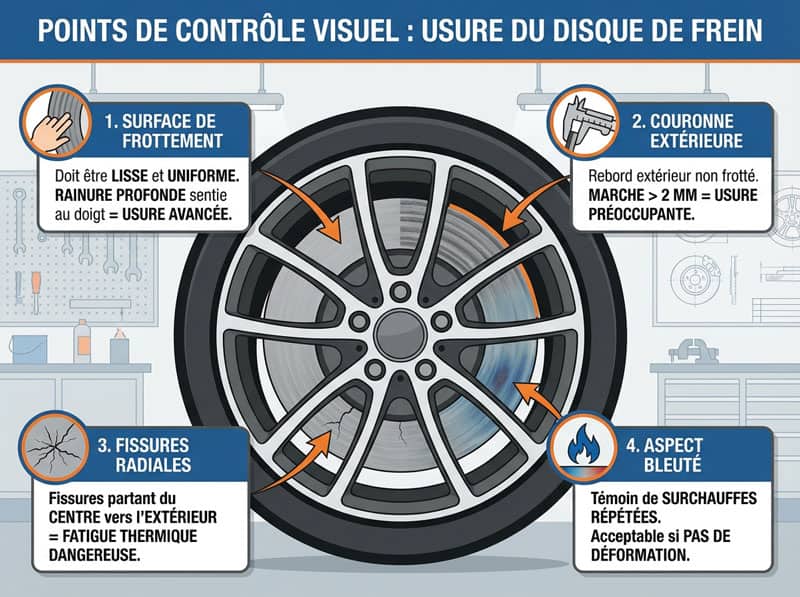 POINTS DE CONTRÔLE VISUEL : USURE DU DISQUE DE FREIN

1. SURFACE DE FROTTEMENT

Doit être LISSE et UNIFORME. RAINURE PROFONDE sentie au doigt = USURE AVANCÉE.

2. COURONNE EXTÉRIEURE

Rebord extérieur non frotté. MARCHE > 2 MM = USURE PRÉOCCUPANTE.

3. FISSURES RADIALES

Fissures partant du CENTRE vers l'EXTÉRIEUR = FATIGUE THERMIQUE DANGEREUSE.

4. ASPECT BLEUTÉ

Témoin de SURCHAUFFES RÉPÉTÉES. Acceptable si PAS DE DÉFORMATION.